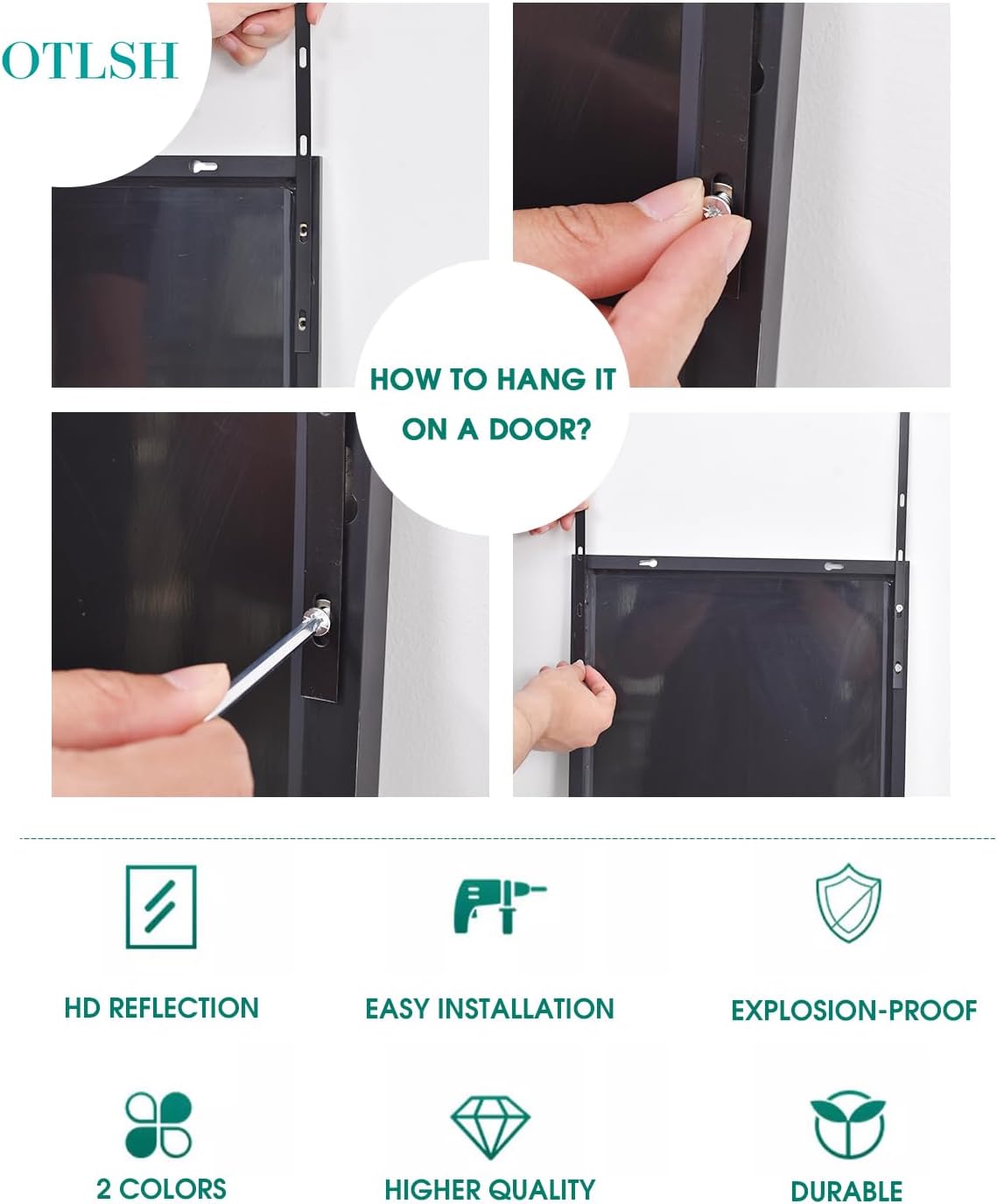 OTLSH

HOW TO HANG IT ON A DOOR?

HD REFLECTION

EASY INSTALLATION

EXPLOSION-PROOF

2 COLORS

HIGHER QUALITY

DURABLE